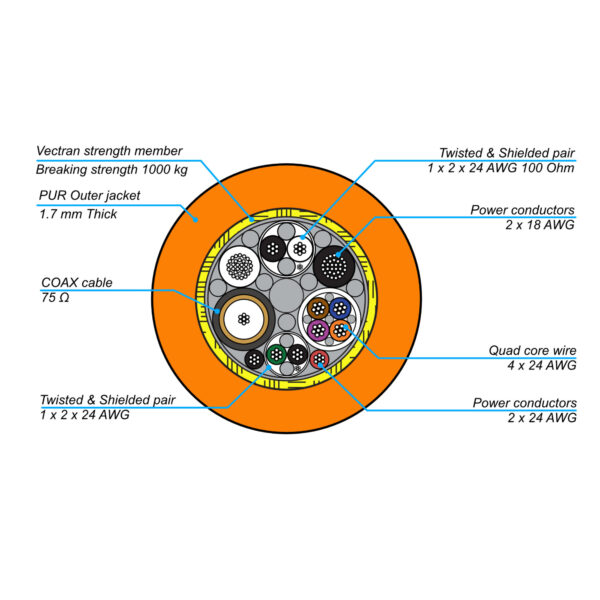 Vectran strength member
Breaking strength 1000 kg

PUR Outer jacket
1.7 mm Thick

COAX cable
75 Ω

Twisted & Shielded pair
1 x 2 x 24 AWG

Twisted & Shielded pair
1 x 2 x 24 AWG 100 Ohm

Power conductors
2 x 18 AWG

Quad core wire
4 x 24 AWG

Power conductors
2 x 24 AWG